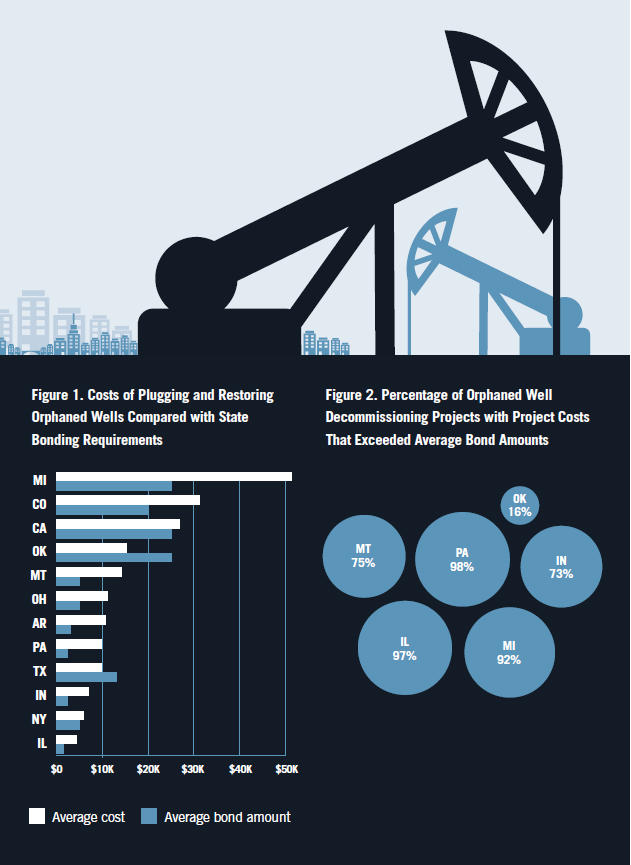 Figure 1. Costs of Plugging and Restoring Orphaned Wells Compared with State Bonding Requirements

MI
CO
CA
OK
MT
OH
AR
PA
TX
IN
NY
IL

\$0 \$10K \$20K \$30K \$40K \$50K

Average cost Average bond amount

Figure 2. Percentage of Orphaned Well Decommissioning Projects with Project Costs That Exceeded Average Bond Amounts

OK 16%

MT 75%

PA 98%

IN 73%

IL 97%

MI 92%