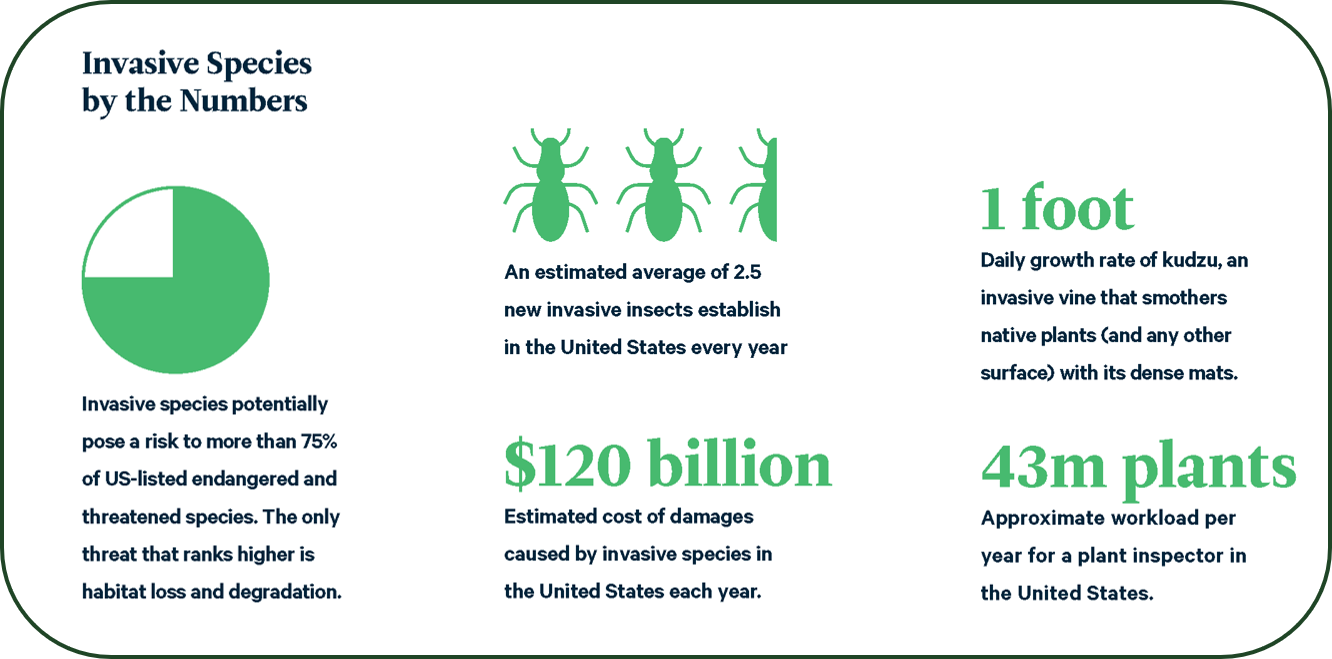 Invasive Species by the Numbers

Invasive species potentially pose a risk to more than 75% of US-listed endangered and threatened species. The only threat that ranks higher is habitat loss and degradation.

An estimated average of 2.5 new invasive insects establish in the United States every year

$120 billion

Estimated cost of damages caused by invasive species in the United States each year.

1 foot

Daily growth rate of kudzu, an invasive vine that smothers native plants (and any other surface) with its dense mats.

43m plants

Approximate workload per year for a plant inspector in the United States.