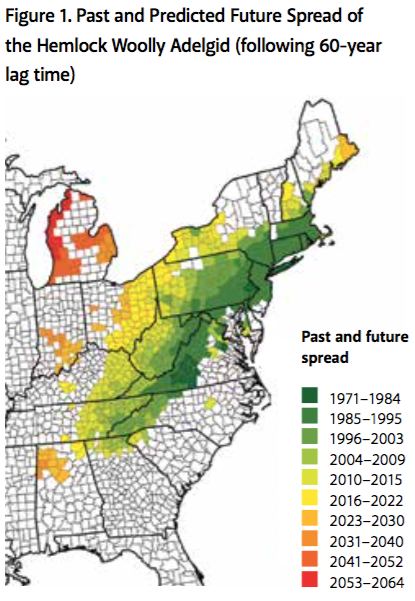 Figure 1. Past and Predicted Future Spread of the Hemlock Woolly Adelgid (following 60-year lag time)

Past and future spread

1971–1984
1985–1995
1996–2003
2004–2009
2010–2015
2016–2022
2023–2030
2031–2040
2041–2052
2053–2064