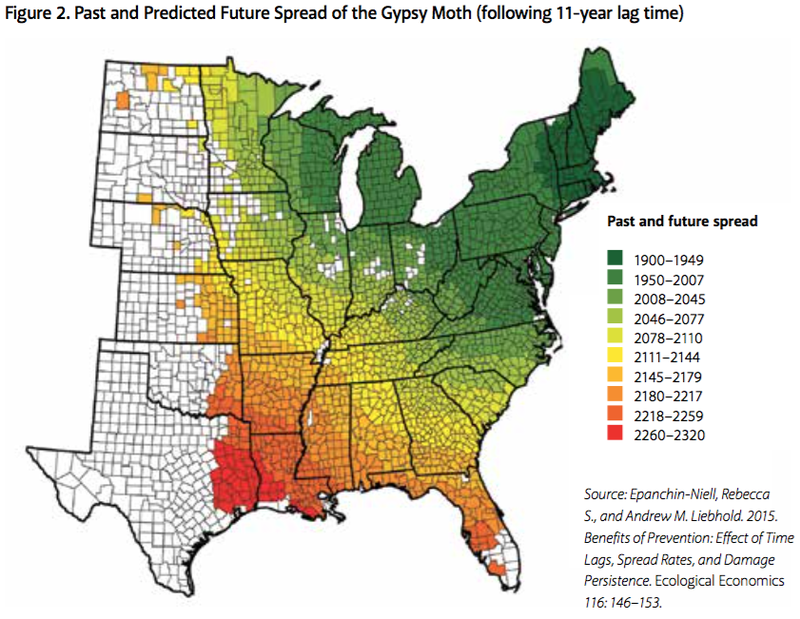 Figure 2. Past and Predicted Future Spread of the Gypsy Moth (following 11-year lag time)

Past and future spread

1900–1949
1950–2007
2008–2045
2046–2077
2078–2110
2111–2144
2145–2179
2180–2217
2218–2259
2260–2320

Source: Epanchin-Niell, Rebecca S., and Andrew M. Liebhold. 2015. Benefits of Prevention: Effect of Time Lags, Spread Rates, and Damage Persistence. Ecological Economics 116: 146–153.